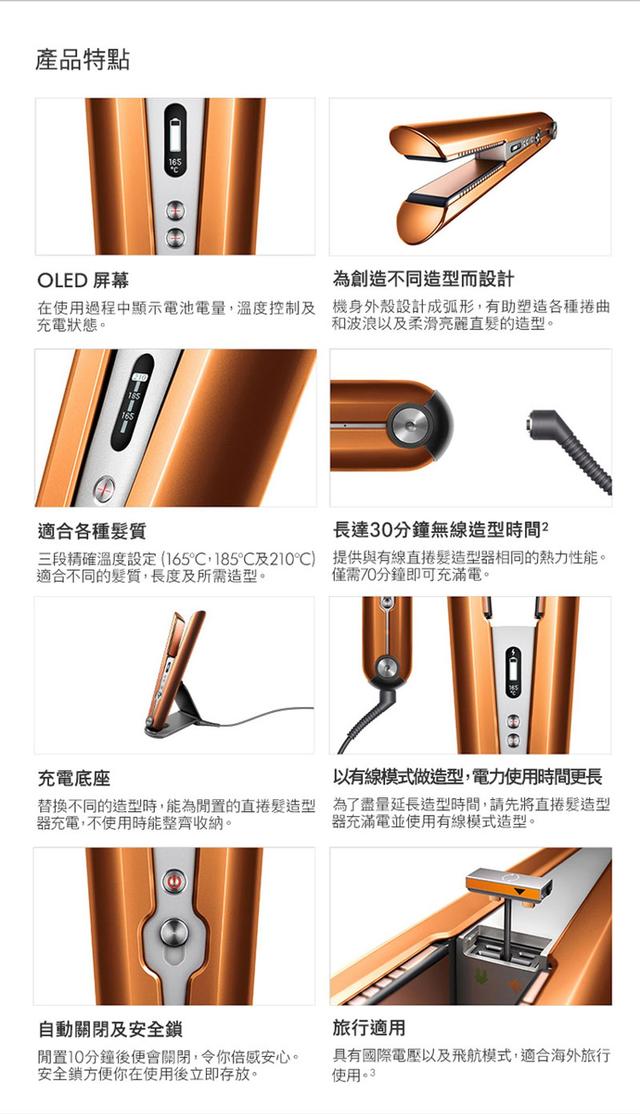 產品特點

165 °C

OLED 屏幕

在使用過程中顯示電池電量，溫度控制及充電狀態。

為創造不同造型而設計

機身外殼設計成弧形，有助塑造各種捲曲和波浪以及柔滑亮麗直髮的造型。

210
185
165

適合各種髮質

三段精確溫度設定 (165°C，185°C及210°C) 適合不同的髮質，長度及所需造型。

長達30分鐘無線造型時間$^2$

提供與有線直捲髮造型器相同的熱力性能。僅需70分鐘即可充滿電。

165 °C

充電底座

替換不同的造型時，能為閒置的直捲髮造型器充電，不使用時能整齊收納。

以有線模式做造型，電力使用時間更長

為了盡量延長造型時間，請先將直捲髮造型器充滿電並使用有線模式造型。

自動關閉及安全鎖

閒置10分鐘後便會關閉，令你倍感安心。安全鎖方便你在使用後立即存放。

旅行適用

具有國際電壓以及飛航模式，適合海外旅行使用。$^3$